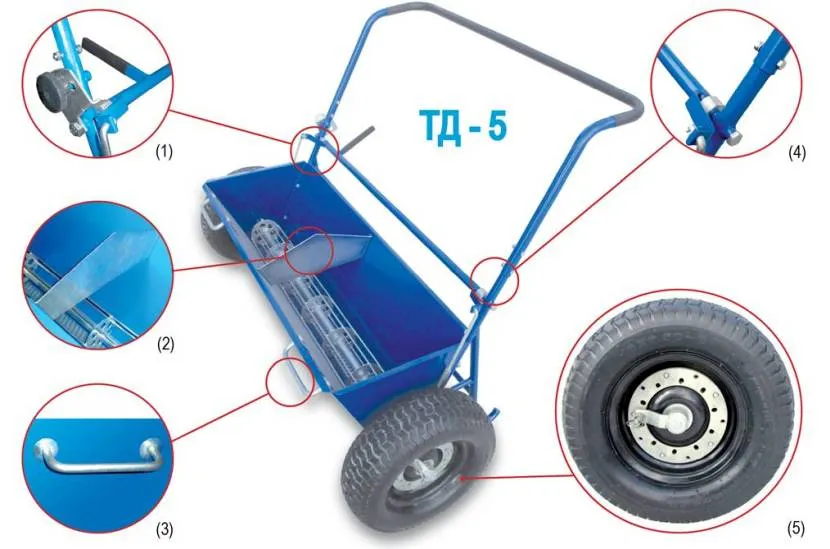 ТД - 5

(1)

(2)

(3)

(4)

(5)