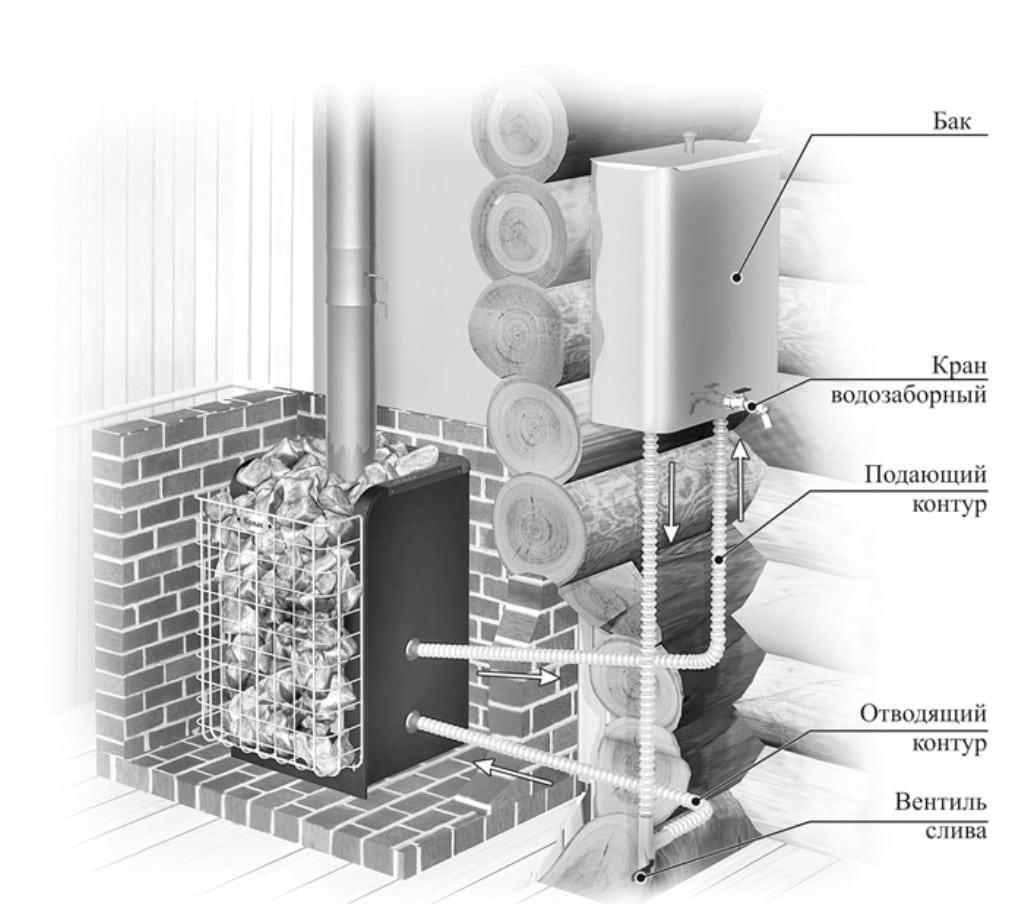 Бак

Кран
водозаборный

Подающий
контур

Отводящий
контур

Вентиль
слива