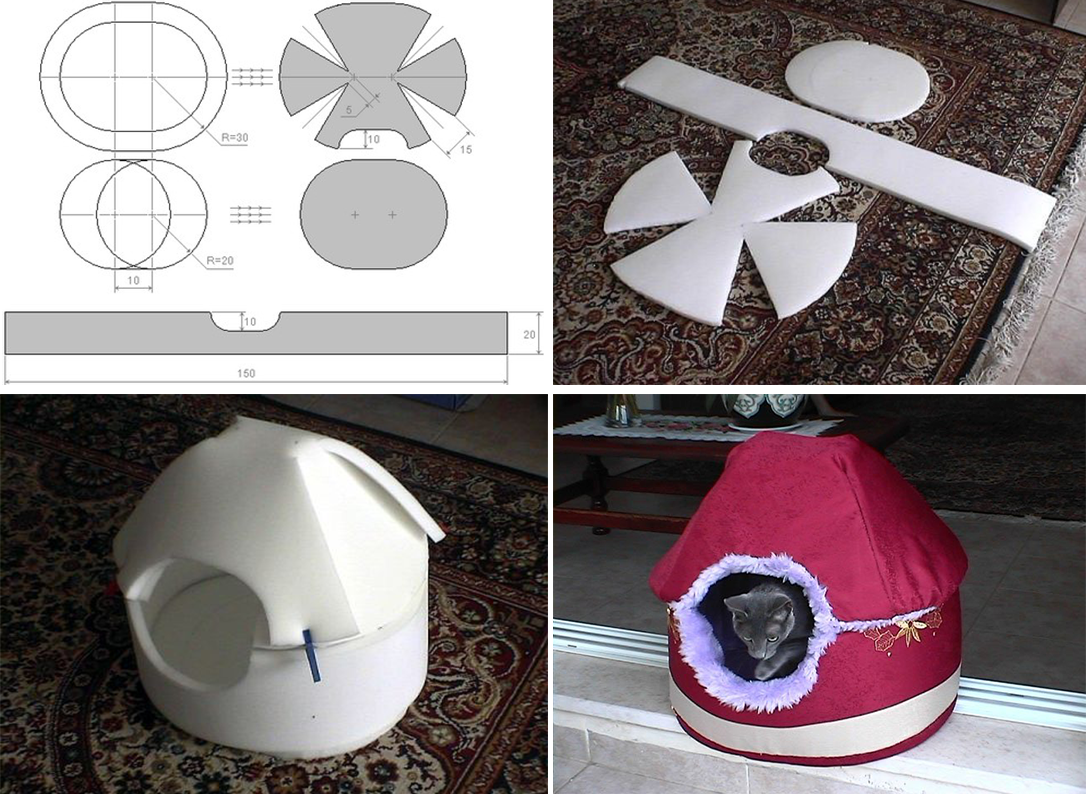 R=30

5

10

15

R=20

10

10

20

150