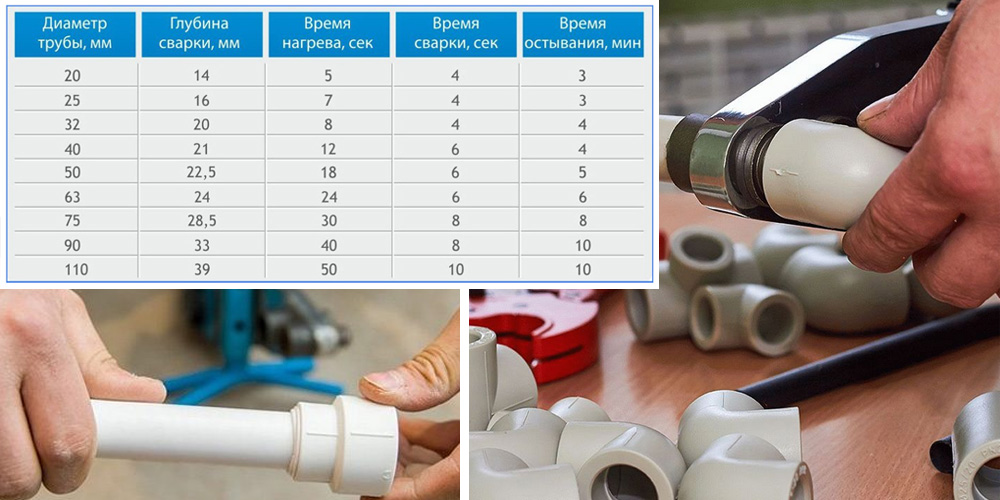 | Диаметр трубы, мм | Глубина сварки, мм | Время нагрева, сек | Время сварки, сек | Время остывания, мин |
|---|---|---|---|---|
| 20 | 14 | 5 | 4 | 3 |
| 25 | 16 | 7 | 4 | 3 |
| 32 | 20 | 8 | 4 | 4 |
| 40 | 21 | 12 | 6 | 4 |
| 50 | 22,5 | 18 | 6 | 5 |
| 63 | 24 | 24 | 6 | 6 |
| 75 | 28,5 | 30 | 8 | 8 |
| 90 | 33 | 40 | 8 | 10 |
| 110 | 39 | 50 | 10 | 10 |